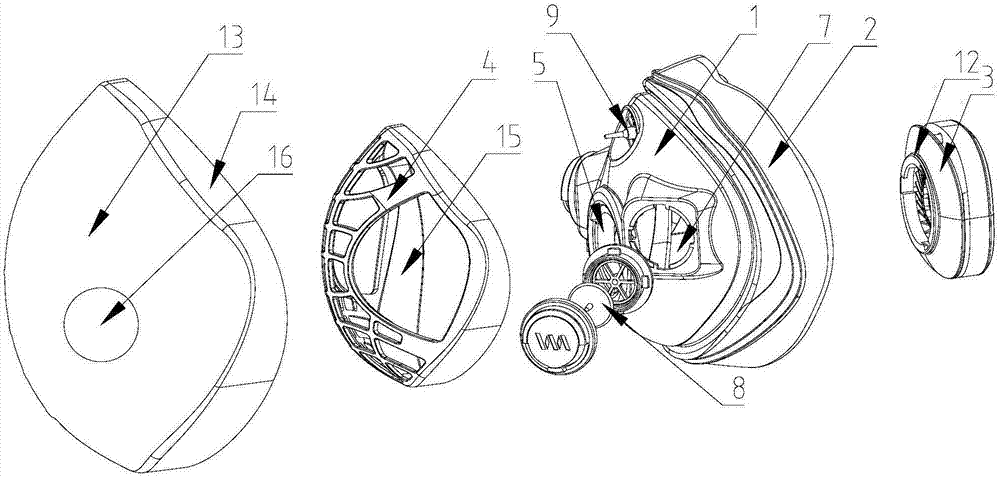 13
14
16
4
15
9
5
1
7
2
12
3
8